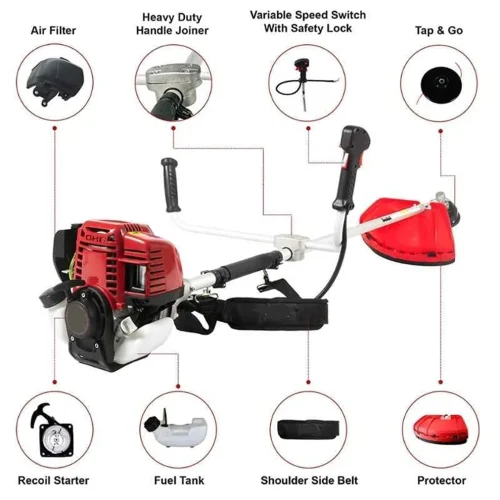 Air Filter

Heavy Duty Handle Joiner

Variable Speed Switch With Safety Lock

Tap & Go

OHC

Recoil Starter

Fuel Tank

Shoulder Side Belt

Protector